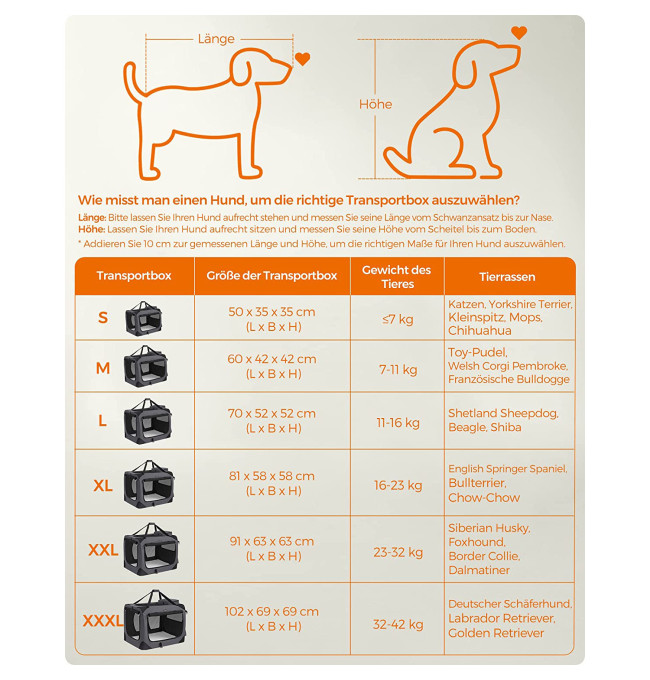 Länge

Höhe

Wie misst man einen Hund, um die richtige Transportbox auszuwählen?

Länge: Bitte lassen Sie Ihren Hund aufrecht stehen und messen Sie seine Länge vom Schwanzansatz bis zur Nase.
Höhe: Lassen Sie Ihren Hund aufrecht sitzen und messen Sie seine Höhe vom Scheitel bis zum Boden.
* Addieren Sie 10 cm zur gemessenen Länge und Höhe, um die richtigen Maße für Ihren Hund auszuwählen.

| Transportbox | Größe der Transportbox | Gewicht des Tieres | Tierrassen |
|---|---|---|---|
| S | 50 x 35 x 35 cm (L x B x H) | ≤7 kg | Katzen, Yorkshire Terrier, Kleinspitz, Mops, Chihuahua |
| M | 60 x 42 x 42 cm (L x B x H) | 7-11 kg | Toy-Pudel, Welsh Corgi Pembroke, Französische Bulldogge |
| L | 70 x 52 x 52 cm (L x B x H) | 11-16 kg | Shetland Sheepdog, Beagle, Shiba |
| XL | 81 x 58 x 58 cm (L x B x H) | 16-23 kg | English Springer Spaniel, Bullterrier, Chow-Chow |
| XXL | 91 x 63 x 63 cm (L x B x H) | 23-32 kg | Siberian Husky, Foxhound, Border Collie, Dalmatiner |
| XXXL | 102 x 69 x 69 cm (L x B x H) | 32-42 kg | Deutscher Schäferhund, Labrador Retriever, Golden Retriever |